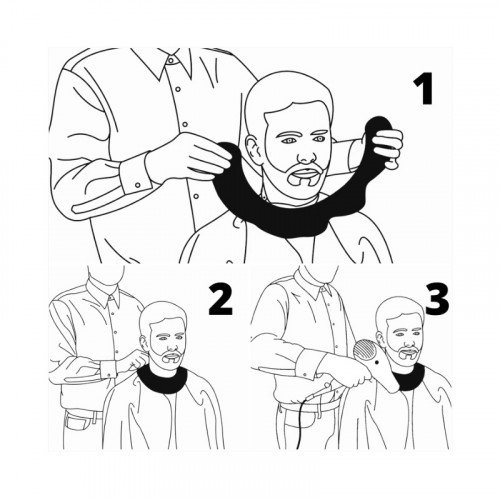 1

2

3